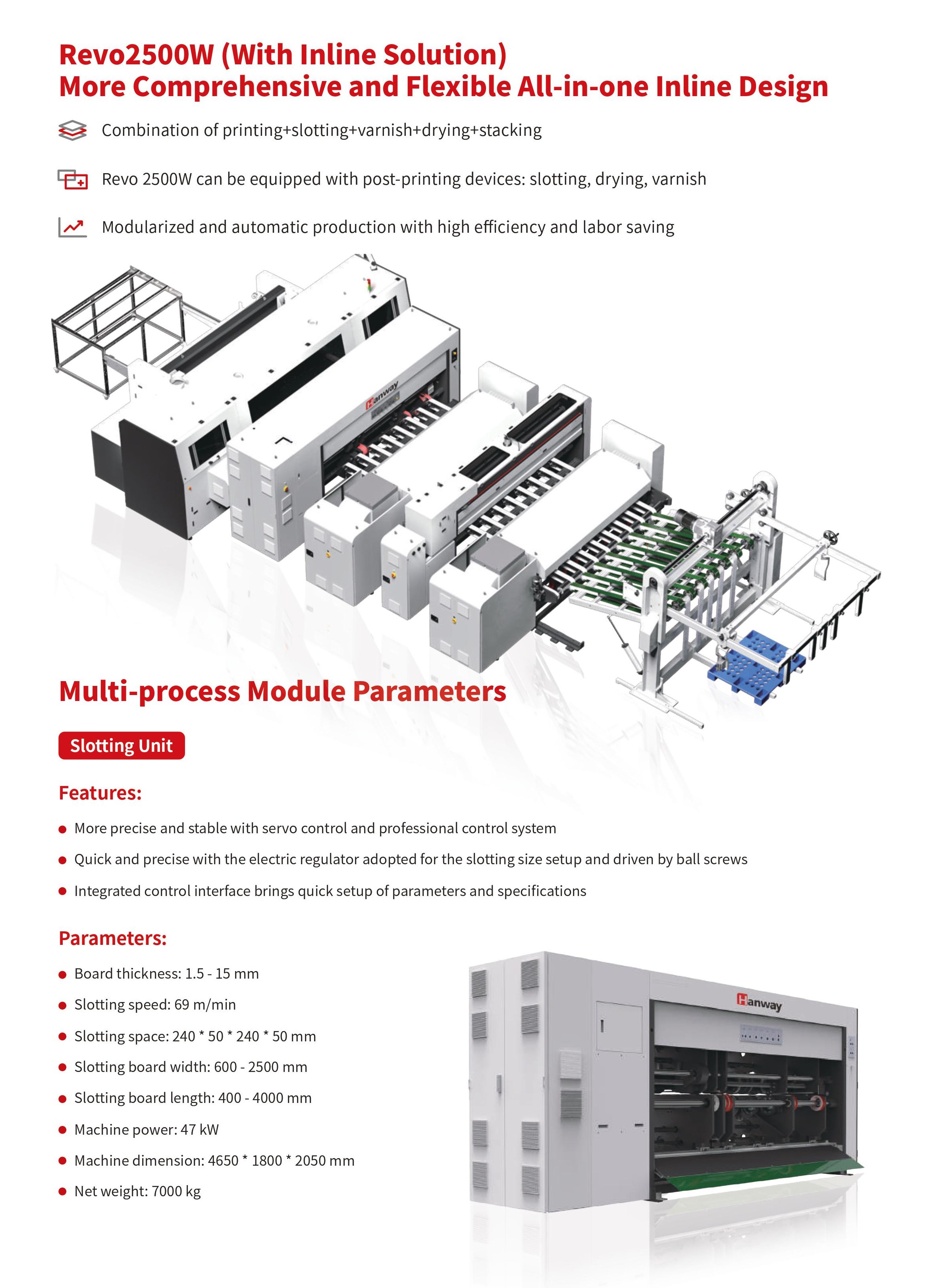 Revo2500W (With Inline Solution)
More Comprehensive and Flexible All-in-one Inline Design

Combination of printing+slotting+varnish+drying+stacking

Revo 2500W can be equipped with post-printing devices: slotting, drying, varnish

Modularized and automatic production with high efficiency and labor saving

Hanway

Multi-process Module Parameters

Slotting Unit

Features:

More precise and stable with servo control and professional control system

Quick and precise with the electric regulator adopted for the slotting size setup and driven by ball screws

Integrated control interface brings quick setup of parameters and specifications

Parameters:

Board thickness: 1.5 - 15 mm

Slotting speed: 69 m/min

Slotting space: 240 * 50 * 240 * 50 mm

Slotting board width: 600 - 2500 mm

Slotting board length: 400 - 4000 mm

Machine power: 47 kW

Machine dimension: 4650 * 1800 * 2050 mm

Net weight: 7000 kg

Hanway